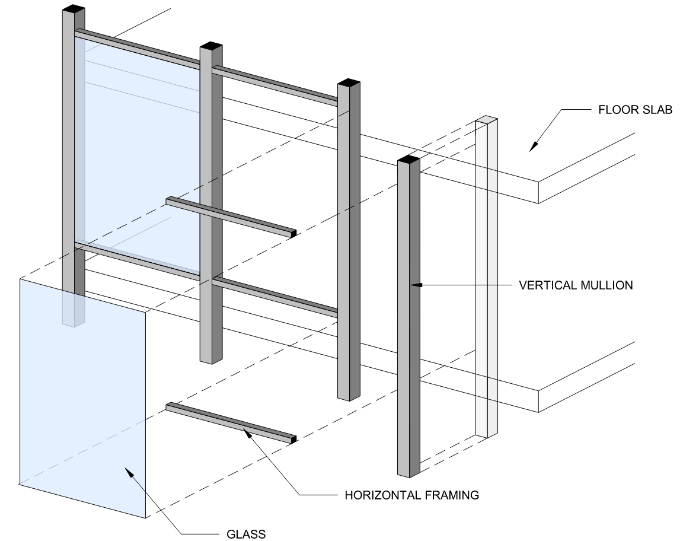 FLOOR SLAB

VERTICAL MULLION

HORIZONTAL FRAMING

GLASS